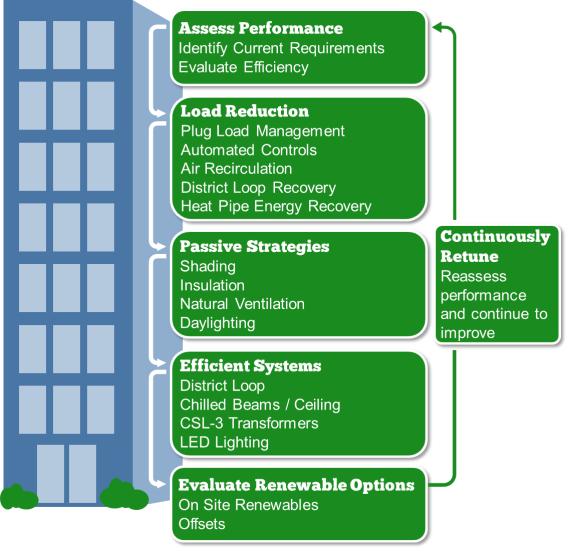 Assess Performance
Identify Current Requirements
Evaluate Efficiency

Load Reduction
Plug Load Management
Automated Controls
Air Recirculation
District Loop Recovery
Heat Pipe Energy Recovery

Passive Strategies
Shading
Insulation
Natural Ventilation
Daylighting

Efficient Systems
District Loop
Chilled Beams / Ceiling
CSL-3 Transformers
LED Lighting

Evaluate Renewable Options
On Site Renewables
Offsets

Continuously Retune
Reassess performance and continue to improve